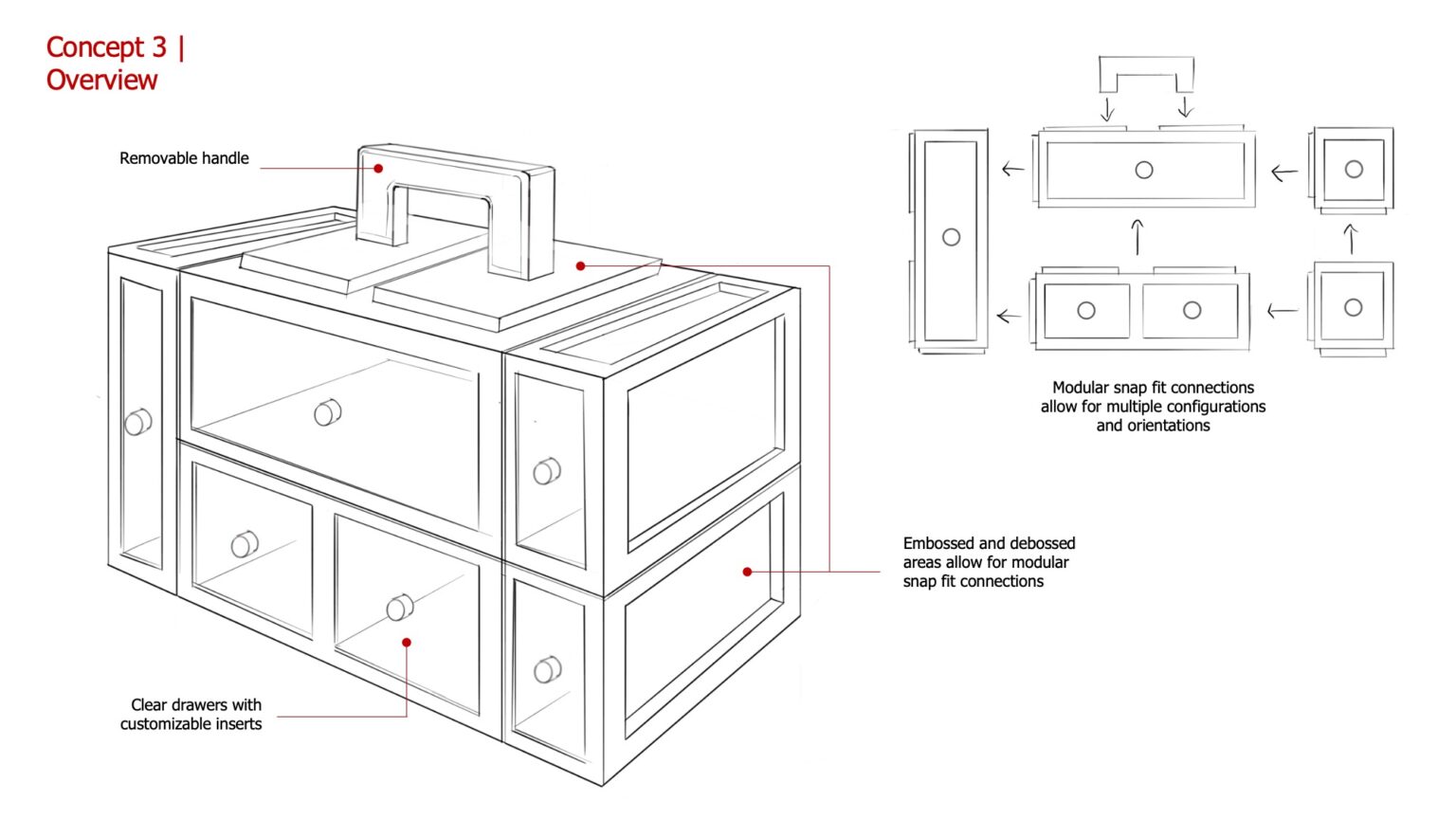 Concept 3 |
Overview

Removable handle

Modular snap fit connections allow for multiple configurations and orientations

Embossed and debossed areas allow for modular snap fit connections

Clear drawers with customizable inserts