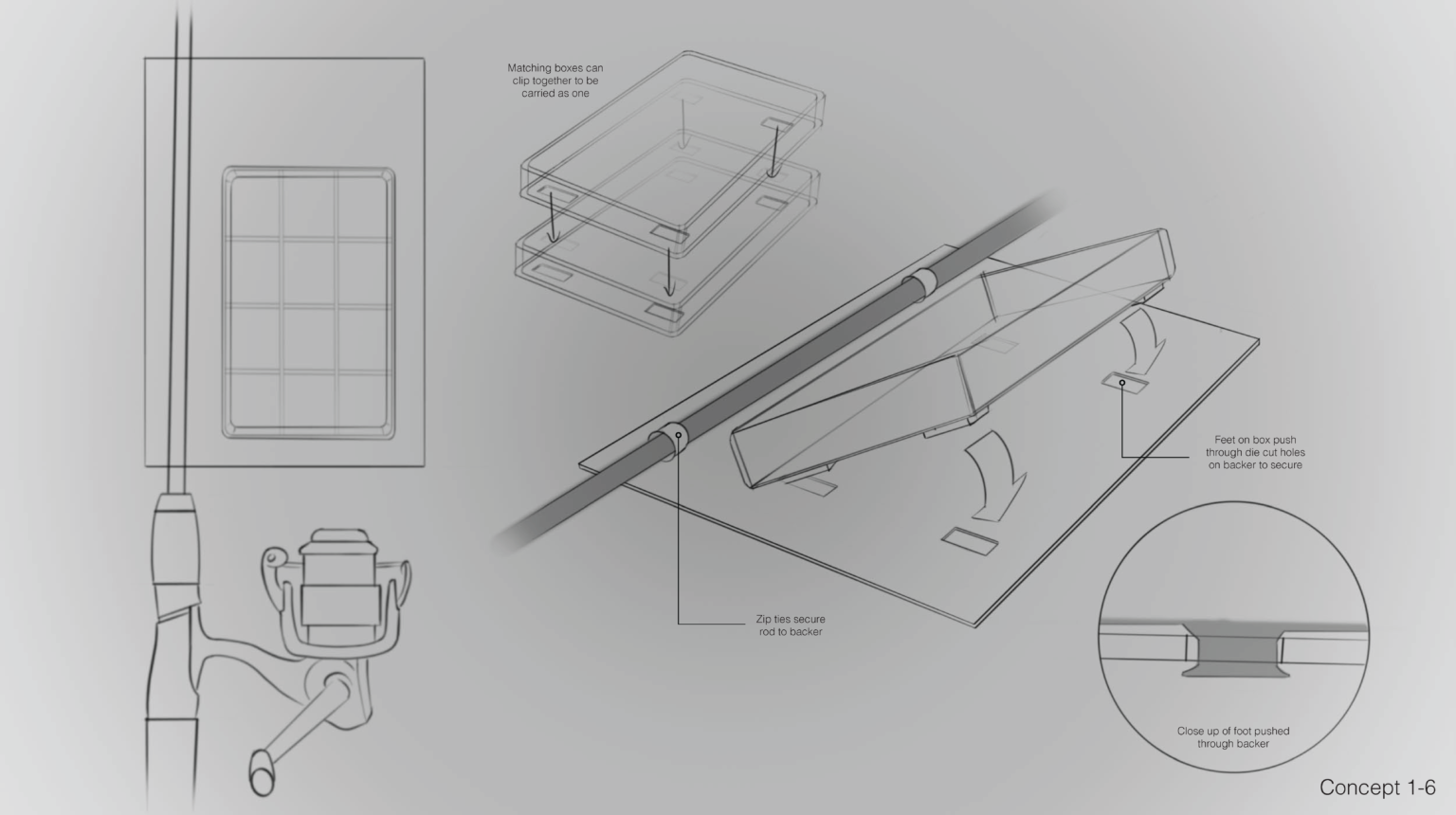 Matching boxes can clip together to be carried as one

Feet on box push through die cut holes on backer to secure

Zip ties secure rod to backer

Close up of foot pushed through backer

Concept 1-6