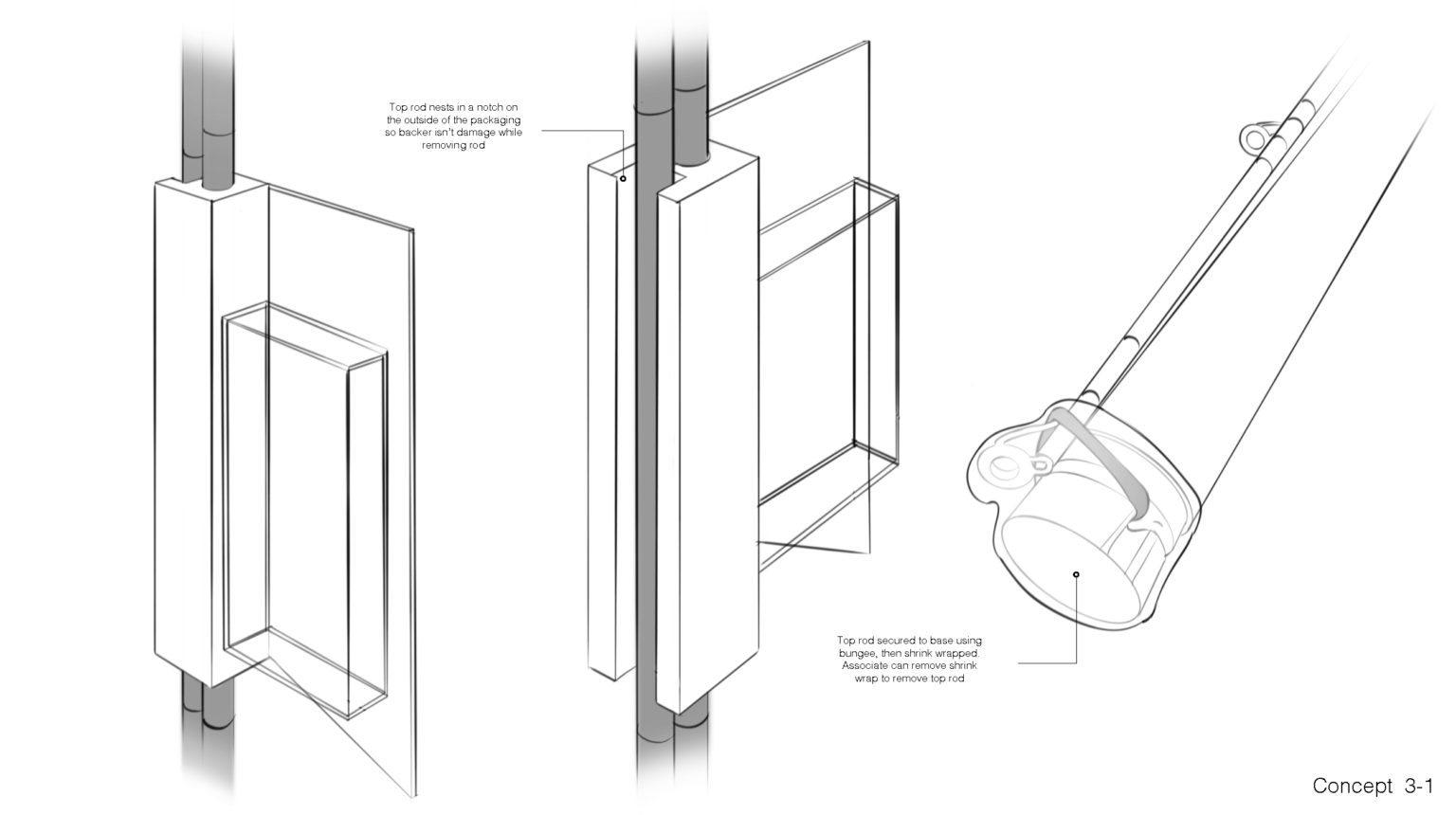 Top rod nests in a notch on the outside of the packaging so backer isn't damage while removing rod

Top rod secured to base using bungee, then shrink wrapped. Associate can remove shrink wrap to remove top rod

Concept 3-1