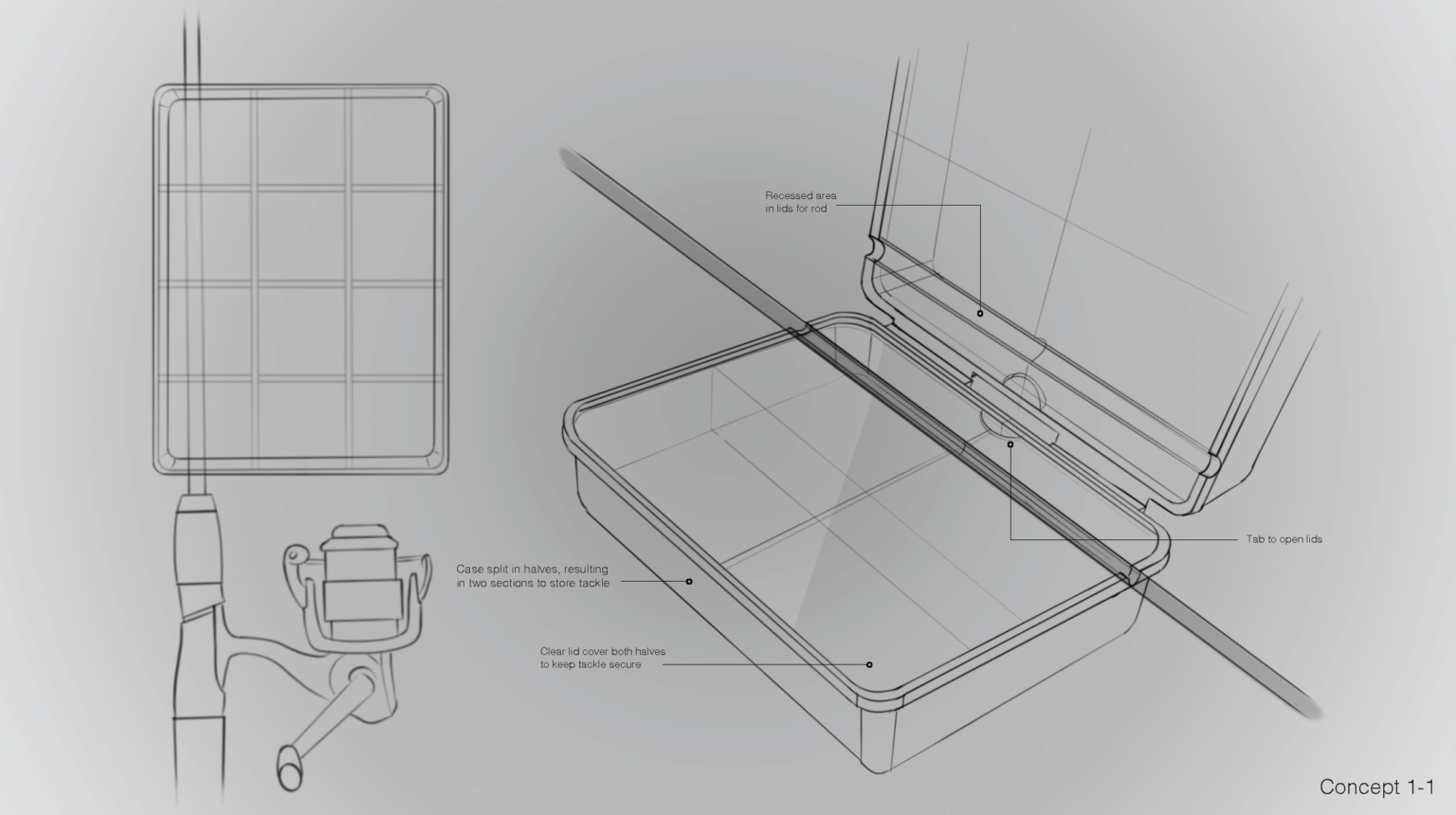 Recessed area
in lids for rod

Tab to open lids

Case split in halves, resulting
in two sections to store tackle

Clear lid cover both halves
to keep tackle secure

Concept 1-1